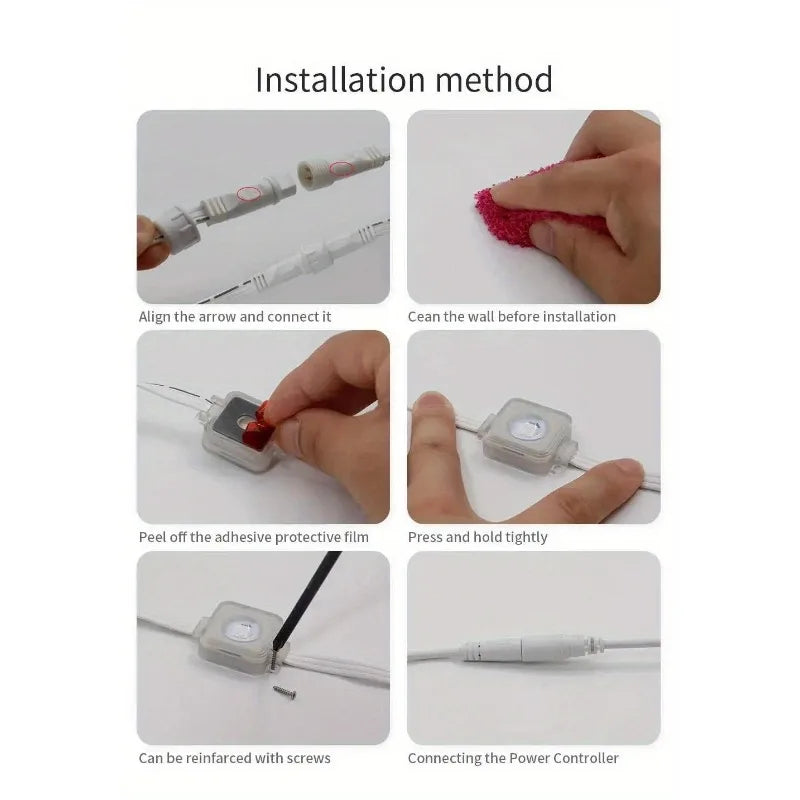 Installation method

Align the arrow and connect it

Cean the wall before installation

Peel off the adhesive protective film

Press and hold tightly

Can be reinfarced with screws

Connecting the Power Controller