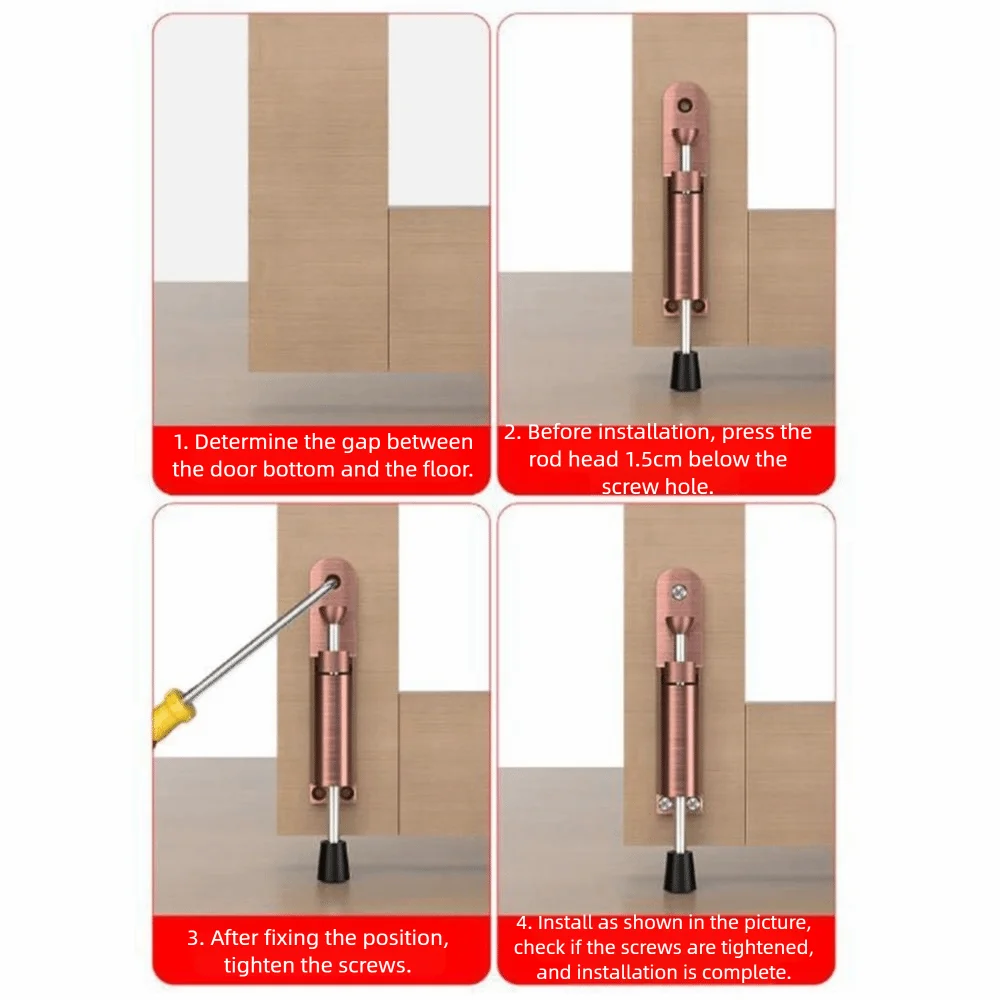 1. Determine the gap between the door bottom and the floor.

2. Before installation, press the rod head 1.5cm below the screw hole.

3. After fixing the position, tighten the screws.

4. Install as shown in the picture, check if the screws are tightened, and installation is complete.