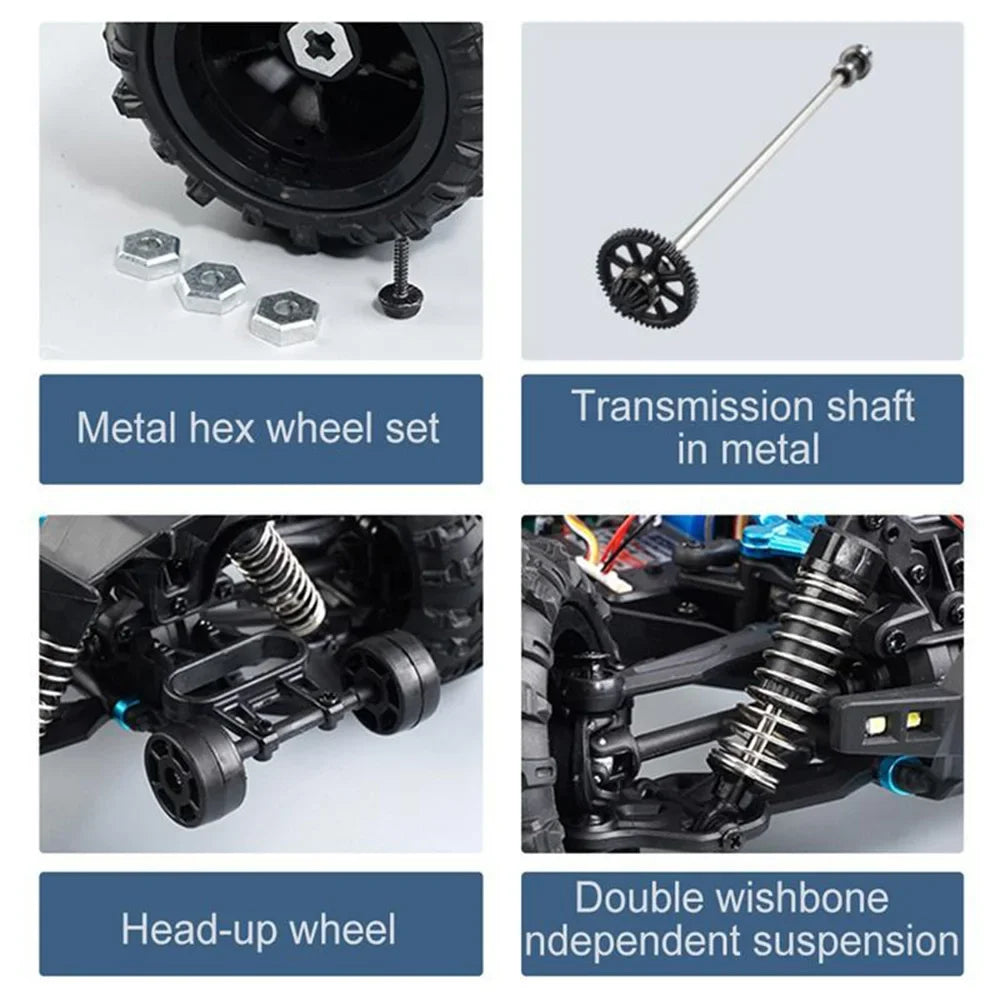 Metal hex wheel set

Transmission shaft in metal

Head-up wheel

Double wishbone ndependent suspension