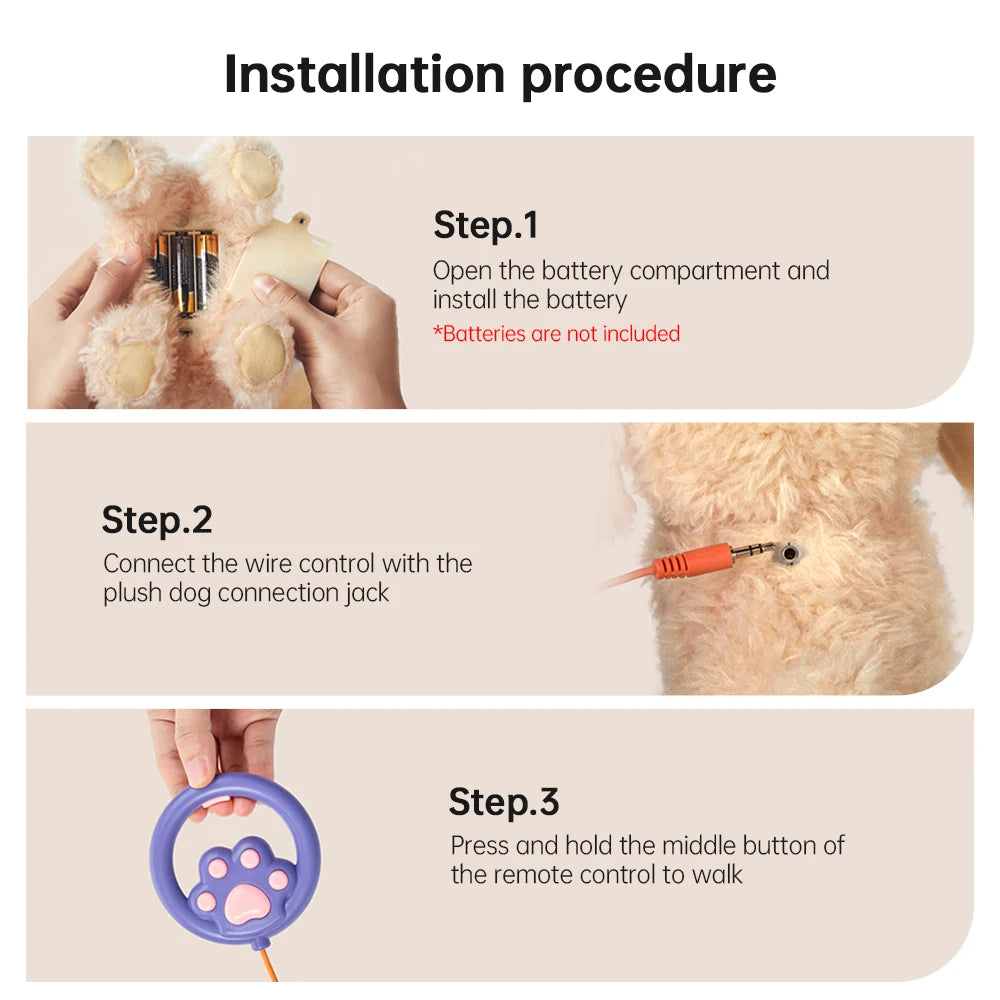 Installation procedure

Step.1

Open the battery compartment and install the battery

*Batteries are not included

Step.2

Connect the wire control with the plush dog connection jack

Step.3

Press and hold the middle button of the remote control to walk