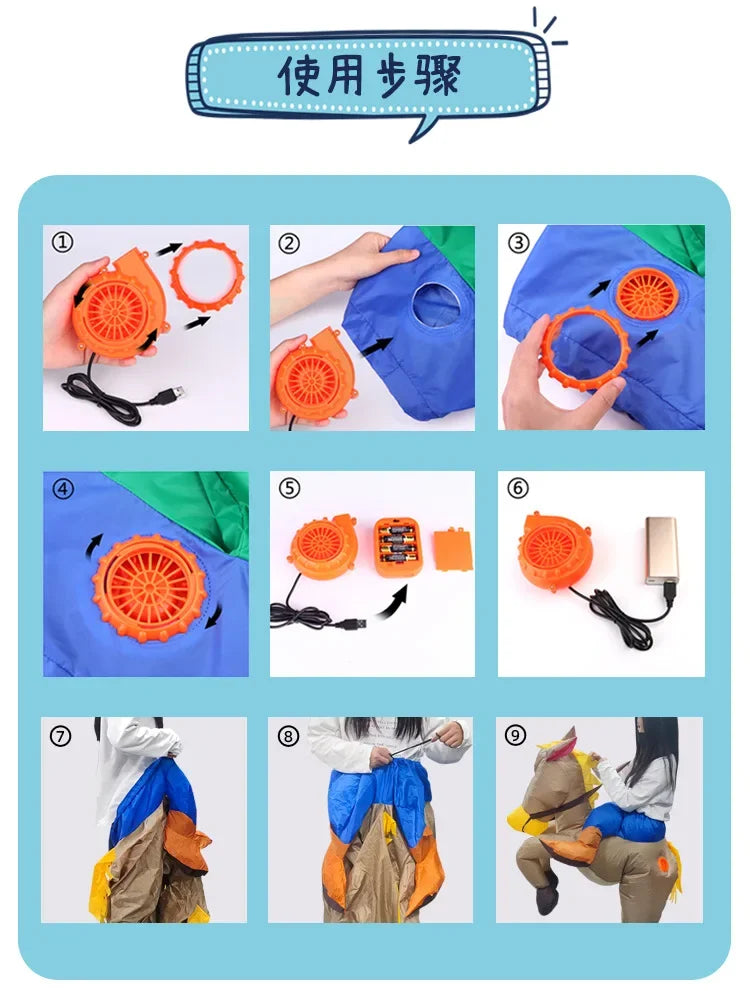 使用步骤

①

②

③

④

⑤

⑥

⑦

⑧

⑨