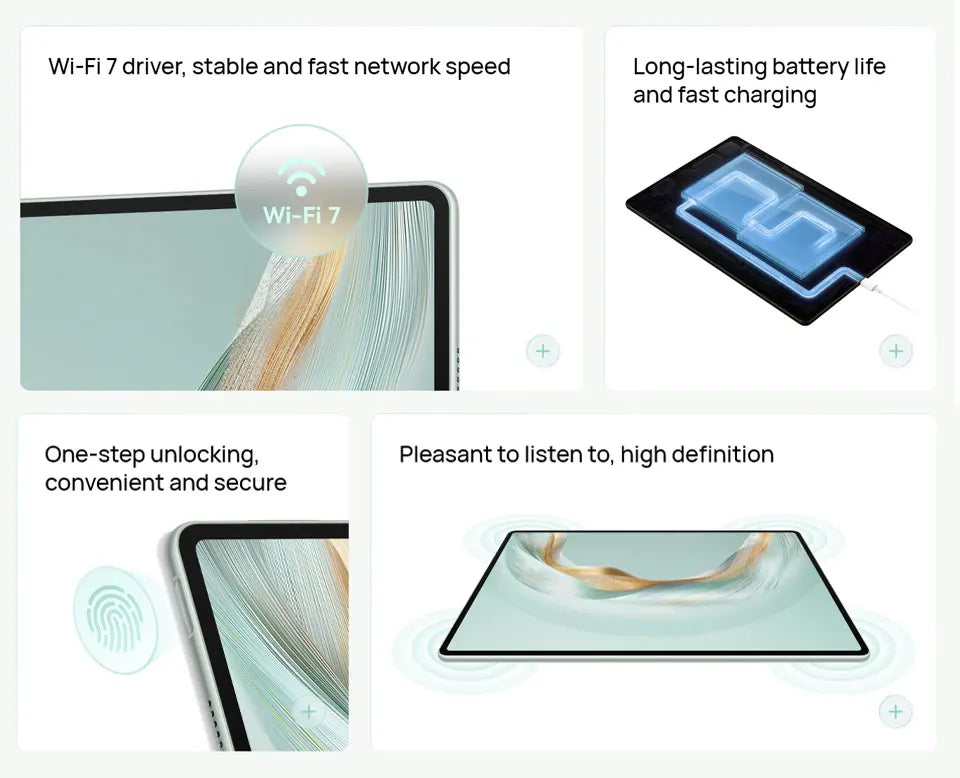 Wi-Fi 7 driver, stable and fast network speed

Wi-Fi 7

+

Long-lasting battery life and fast charging

+

One-step unlocking, convenient and secure

+

Pleasant to listen to, high definition

+