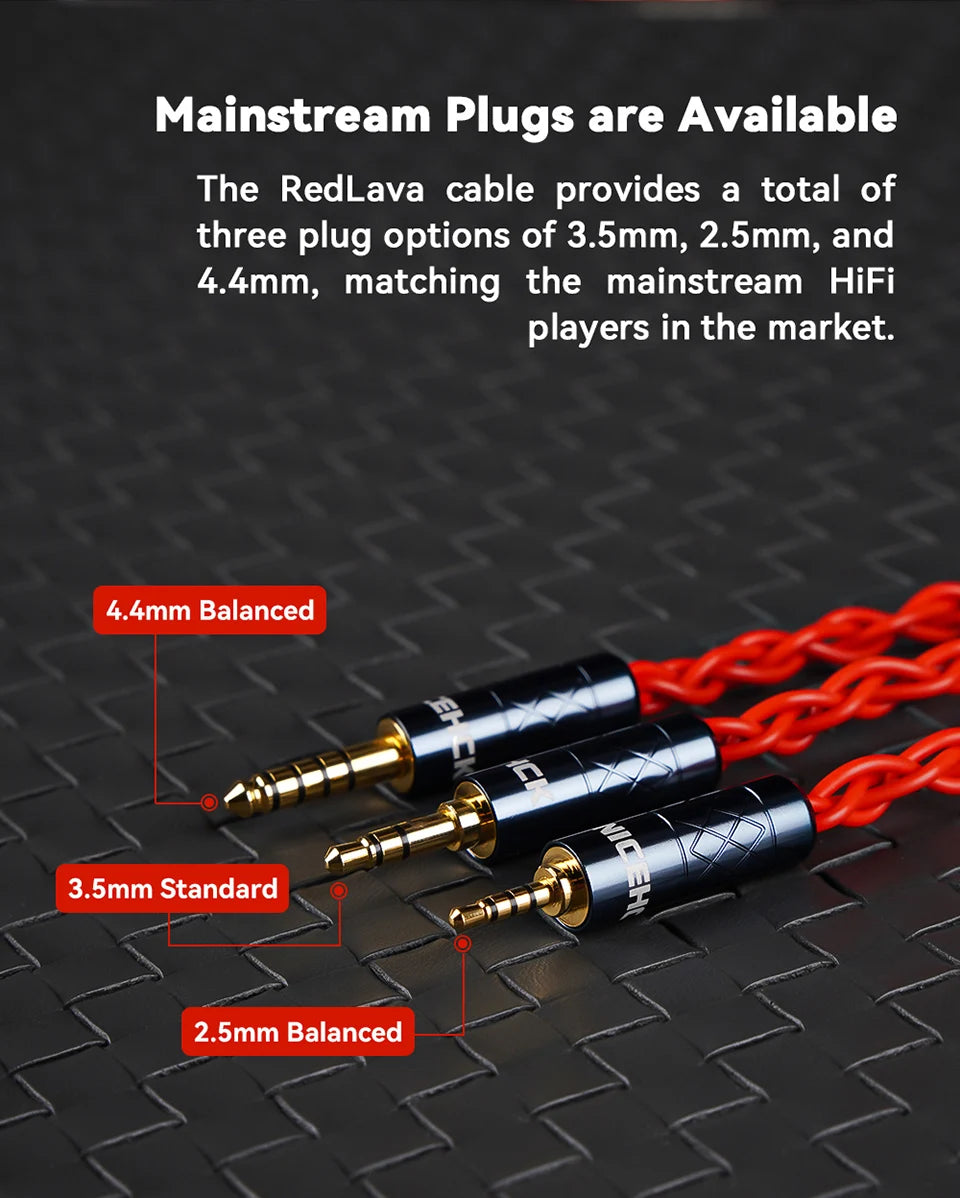 Mainstream Plugs are Available

The RedLava cable provides a total of three plug options of 3.5mm, 2.5mm, and 4.4mm, matching the mainstream HiFi players in the market.

4.4mm Balanced

3.5mm Standard

2.5mm Balanced

NICEHCK