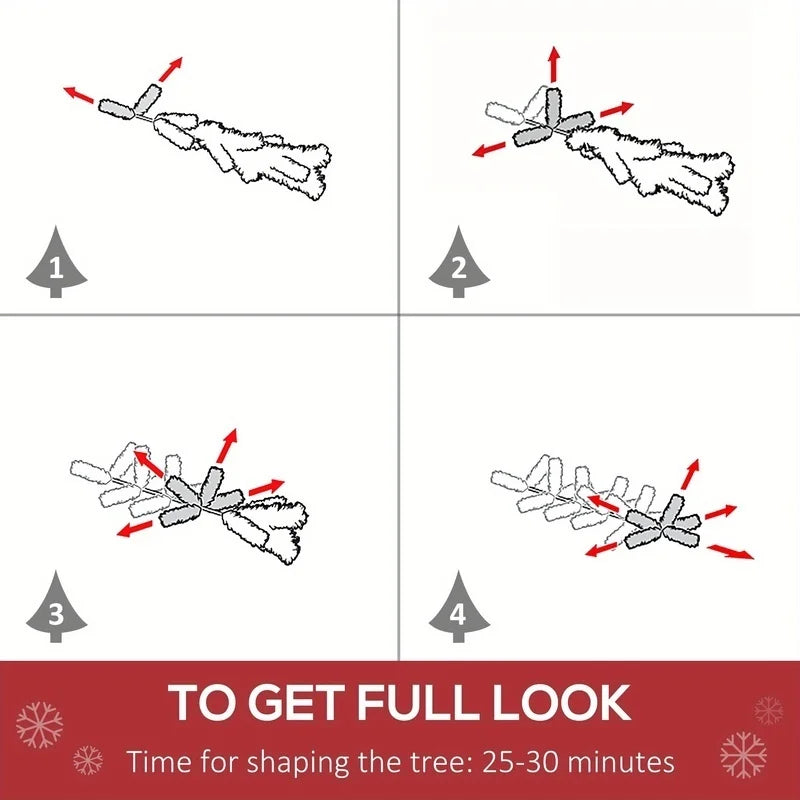 1

2

3

4

TO GET FULL LOOK

Time for shaping the tree: 25-30 minutes