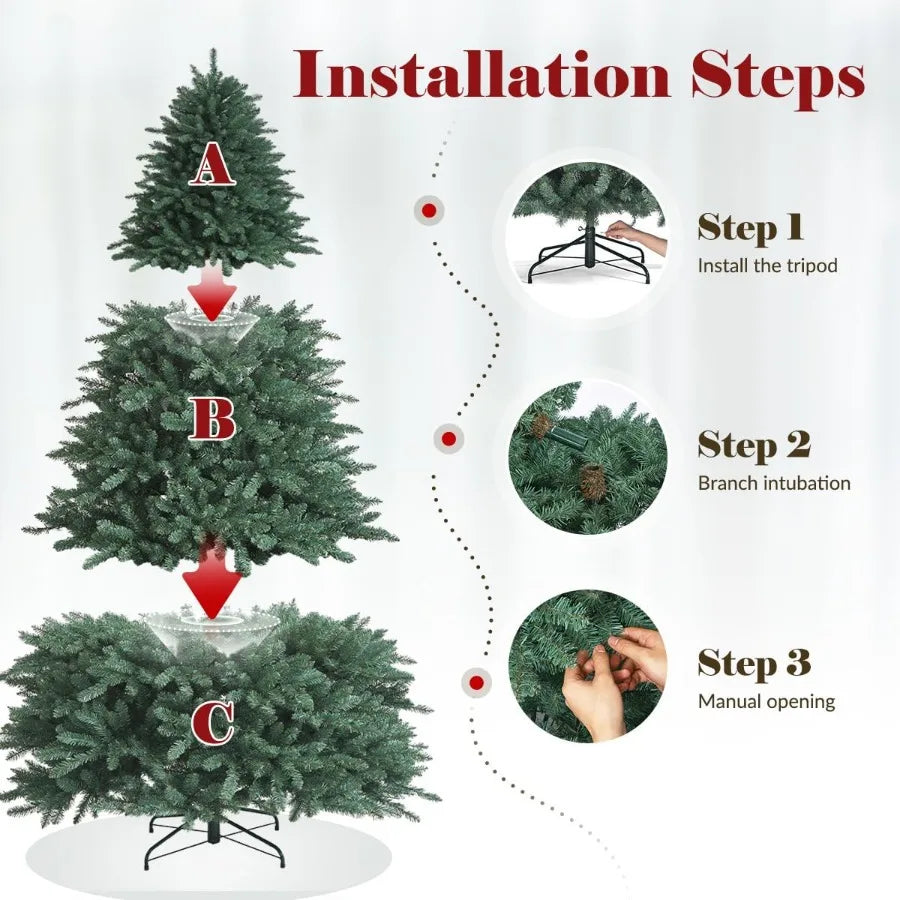 Installation Steps

A

B

C

Step 1
Install the tripod

Step 2
Branch intubation

Step 3
Manual opening