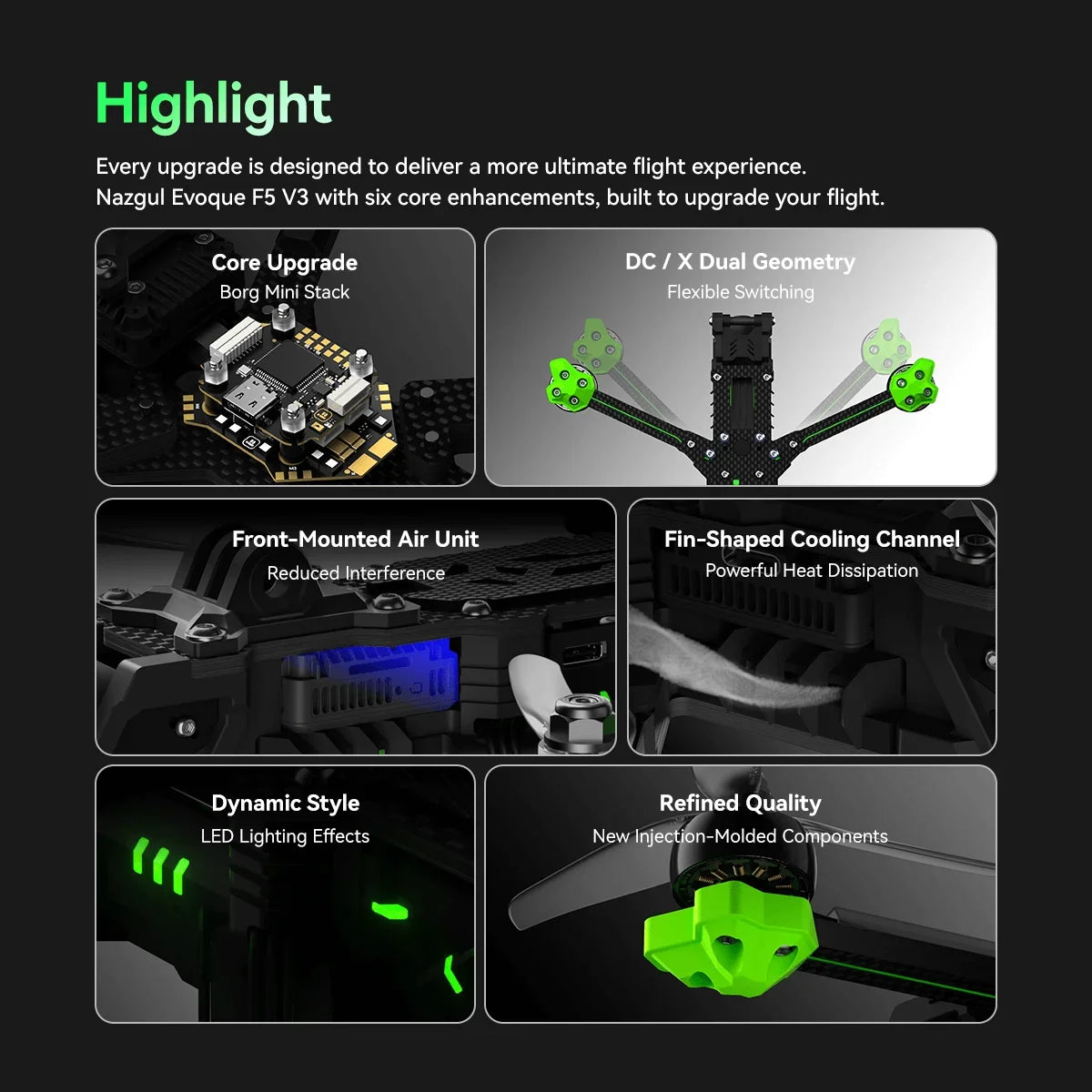 Highlight

Every upgrade is designed to deliver a more ultimate flight experience.
Nazgul Evoque F5 V3 with six core enhancements, built to upgrade your flight.

Core Upgrade
Borg Mini Stack

DC / X Dual Geometry
Flexible Switching

Front-Mounted Air Unit
Reduced Interference

Fin-Shaped Cooling Channel
Powerful Heat Dissipation

Dynamic Style
LED Lighting Effects

Refined Quality
New Injection-Molded Components